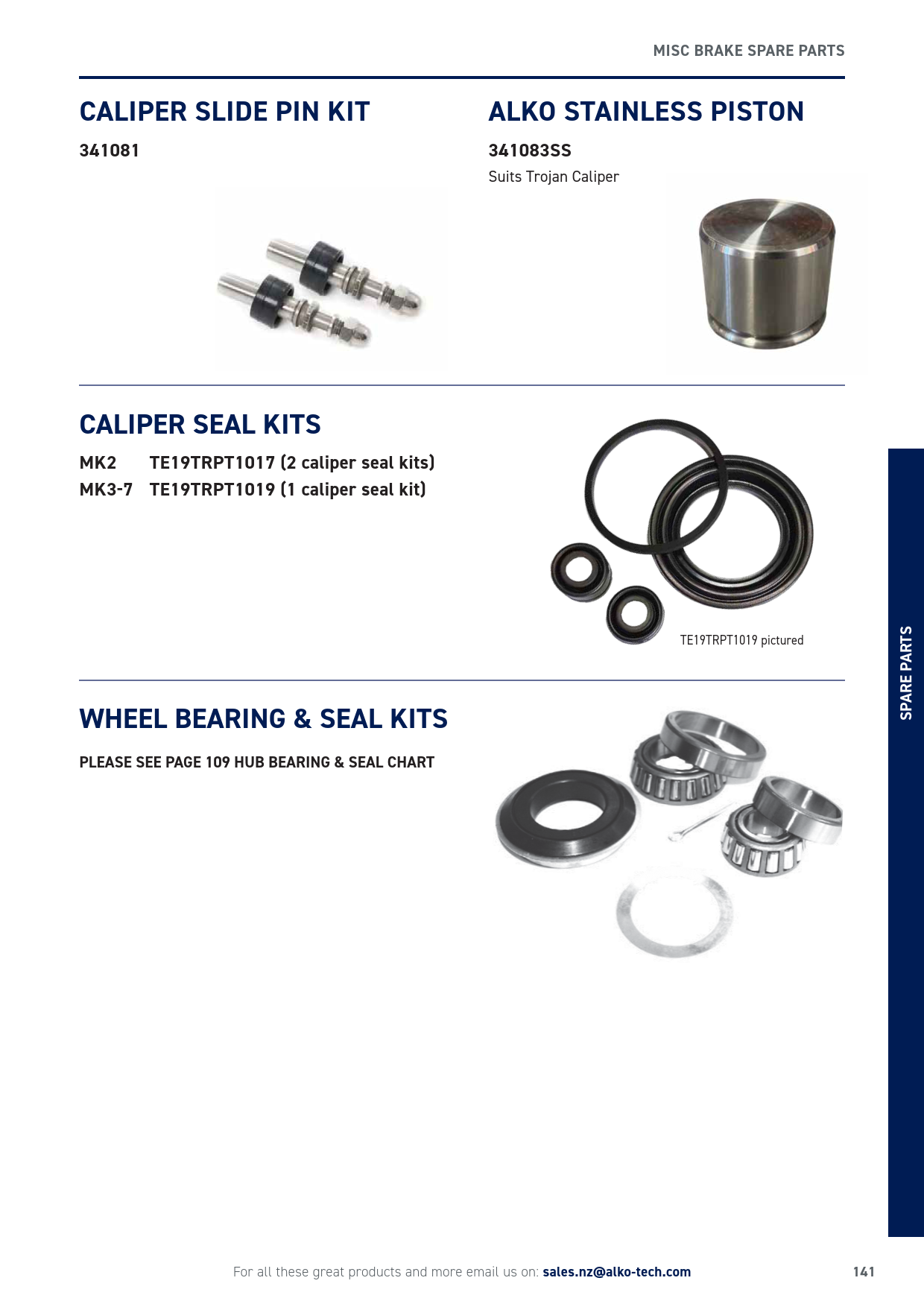 MISC BRAKE SPARE PARTS

CALIPER SLIDE PIN KIT

341081

ALKO STAINLESS PISTON

341083SS

Suits Trojan Caliper

CALIPER SEAL KITS

MK2 TE19TRPT1017 (2 caliper seal kits)

MK3-7 TE19TRPT1019 (1 caliper seal kit)

TE19TRPT1019 pictured

WHEEL BEARING & SEAL KITS

PLEASE SEE PAGE 109 HUB BEARING & SEAL CHART

SPARE PARTS

For all these great products and more email us on: sales.nz@alko-tech.com

141