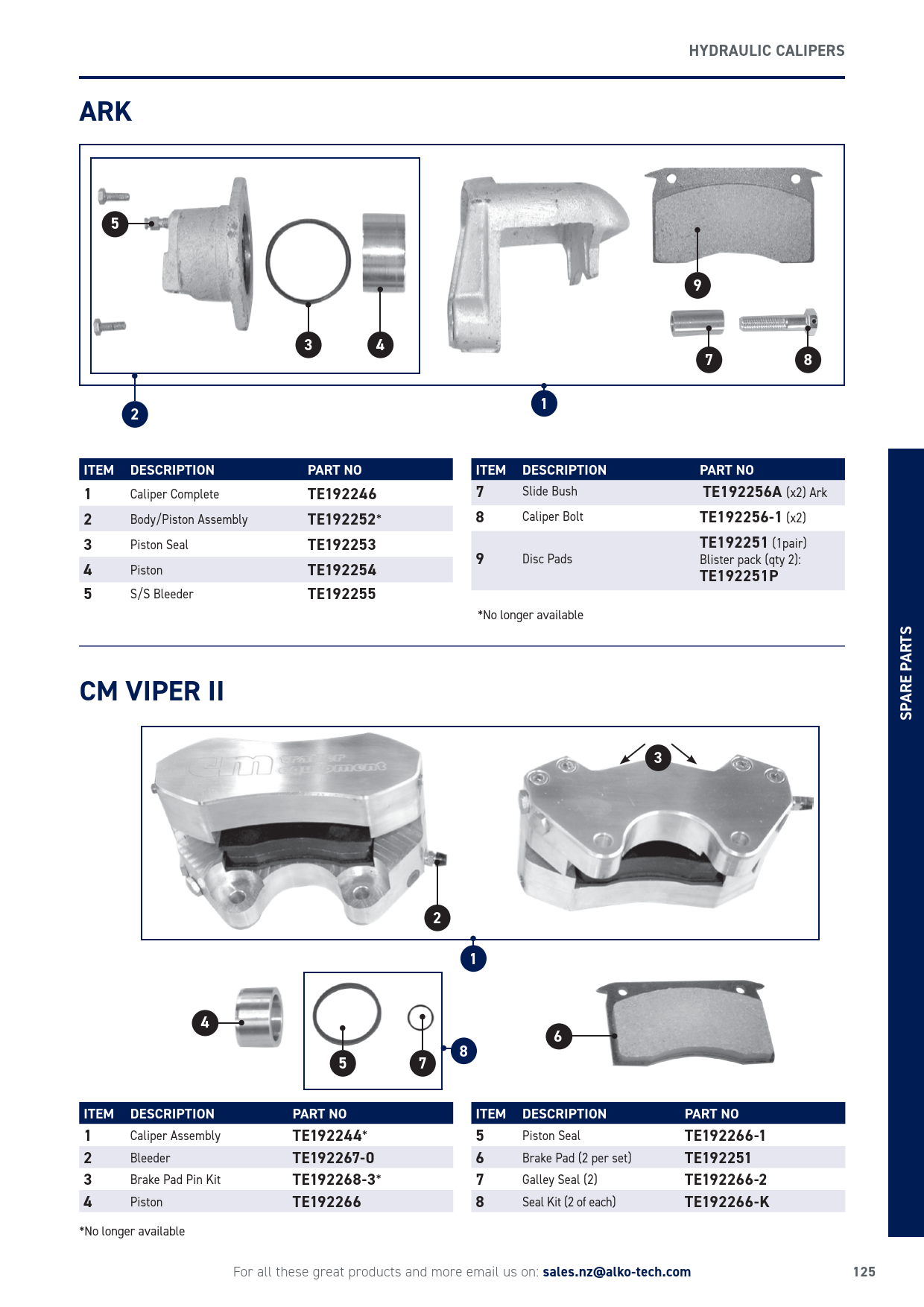 HYDRAULIC CALIPERS

ARK

5
3
4
9
7
8
2
1

| ITEM | DESCRIPTION | PART NO |
|---|---|---|
| 1 | Caliper Complete | TE192246 |
| 2 | Body/Piston Assembly | TE192252* |
| 3 | Piston Seal | TE192253 |
| 4 | Piston | TE192254 |
| 5 | S/S Bleeder | TE192255 |

| ITEM | DESCRIPTION | PART NO |
|---|---|---|
| 7 | Slide Bush | TE192256A (x2) Ark |
| 8 | Caliper Bolt | TE192256-1 (x2) |
| 9 | Disc Pads | TE192251 (1pair) Blister pack (qty 2): TE192251P |

*No longer available

CM VIPER II

cm trailer equipment

3
2
1
4
5
7
8
6

| ITEM | DESCRIPTION | PART NO |
|---|---|---|
| 1 | Caliper Assembly | TE192244* |
| 2 | Bleeder | TE192267-0 |
| 3 | Brake Pad Pin Kit | TE192268-3* |
| 4 | Piston | TE192266 |

| ITEM | DESCRIPTION | PART NO |
|---|---|---|
| 5 | Piston Seal | TE192266-1 |
| 6 | Brake Pad (2 per set) | TE192251 |
| 7 | Galley Seal (2) | TE192266-2 |
| 8 | Seal Kit (2 of each) | TE192266-K |

*No longer available

SPARE PARTS

For all these great products and more email us on: sales.nz@alko-tech.com

125