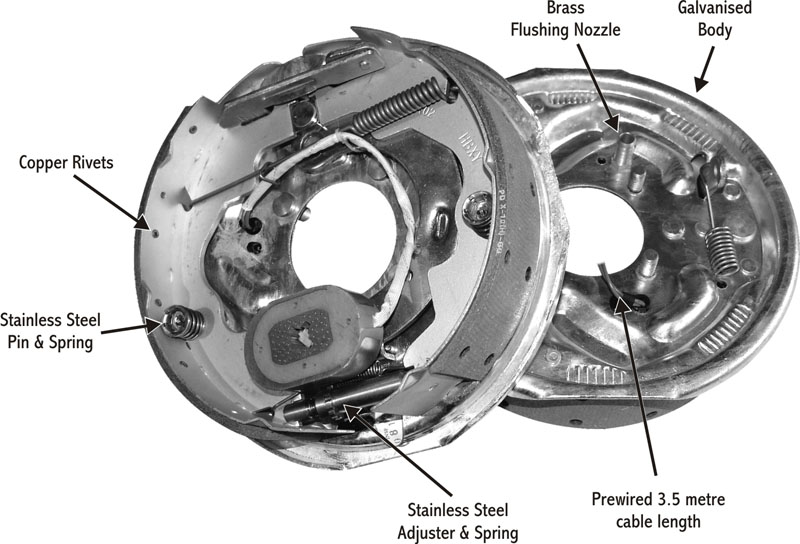 Brass
Flushing Nozzle

Galvanised
Body

Copper Rivets

Stainless Steel
Pin & Spring

Stainless Steel
Adjuster & Spring

Prewired 3.5 metre
cable length